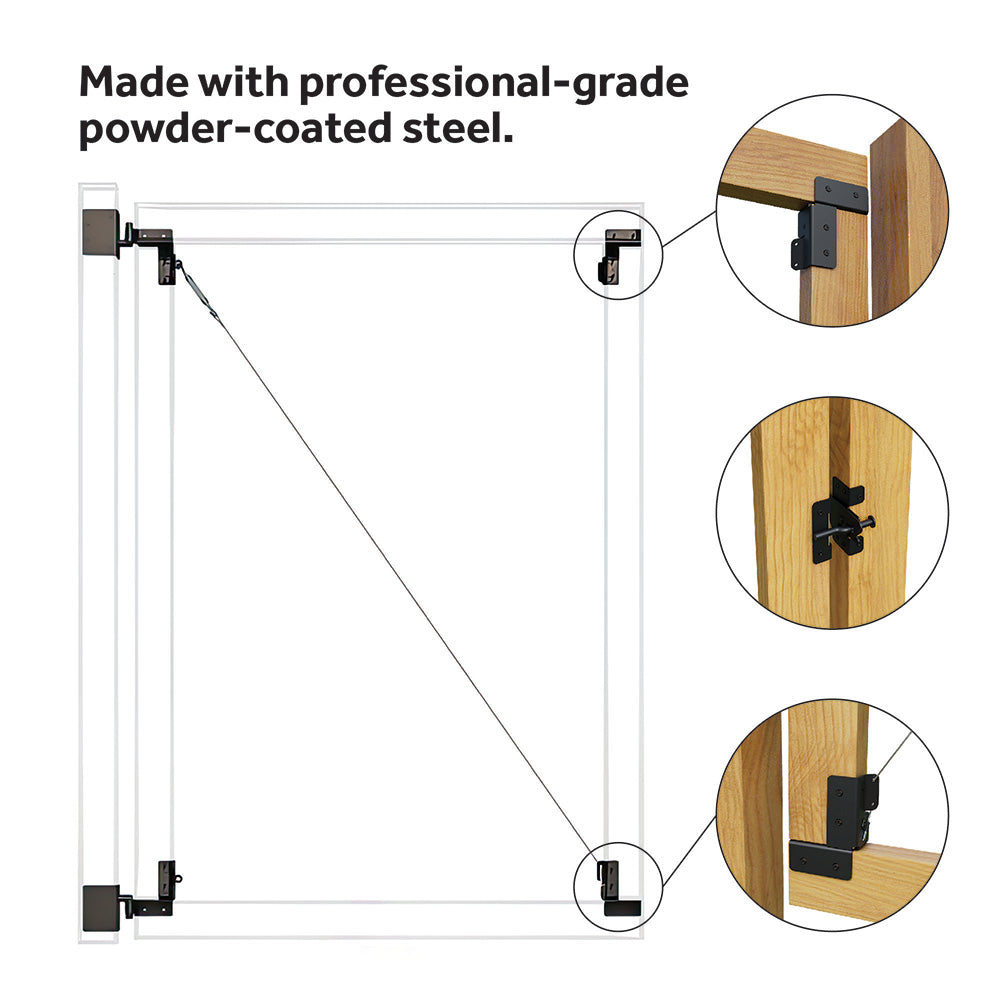 Made with professional-grade powder-coated steel.