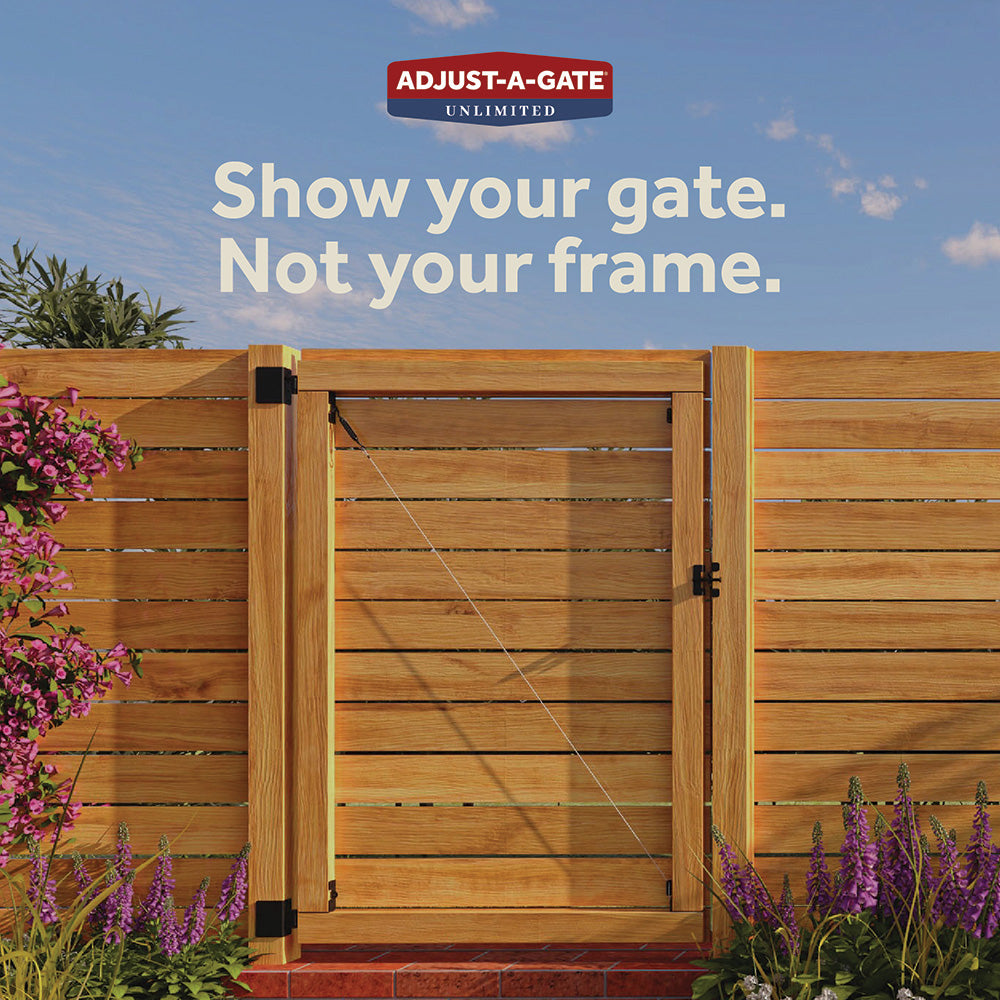 ADJUST-A-GATE®
UNLIMITED

Show your gate.
Not your frame.