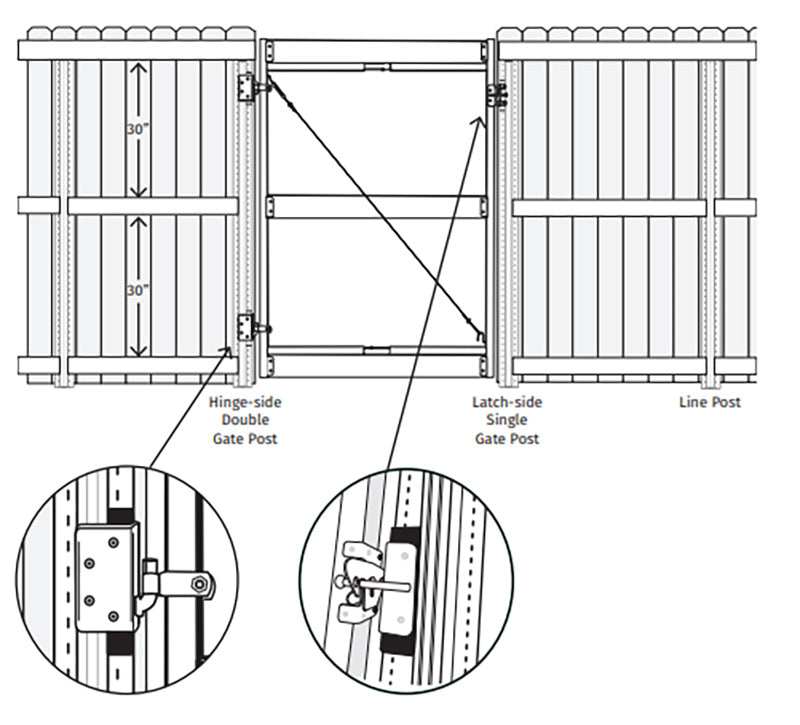 30"

30"

Hinge-side Double Gate Post

Latch-side Single Gate Post

Line Post